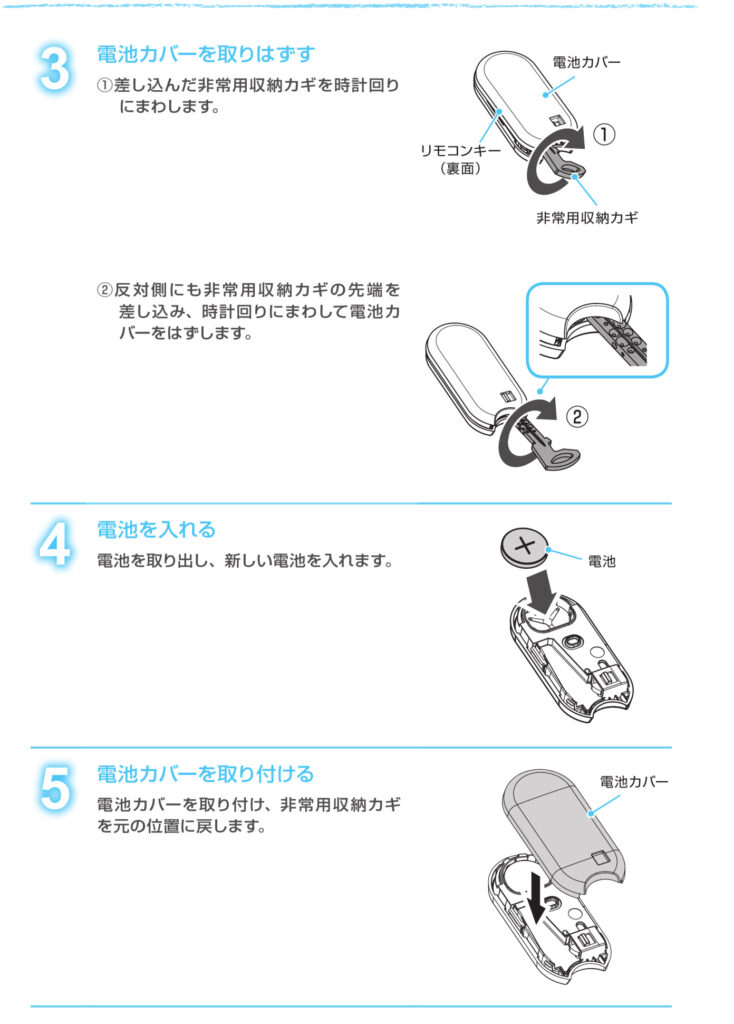 3 電池カバーを取りはずす

①差し込んだ非常用収納カギを時計回りにまわします。

電池カバー

リモコンキー（裏面）

①

非常用収納カギ

②反対側にも非常用収納カギの先端を差し込み、時計回りにまわして電池カバーをはずします。

②

4 電池を入れる

電池を取り出し、新しい電池を入れます。

電池

5 電池カバーを取り付ける

電池カバーを取り付け、非常用収納カギを元の位置に戻します。

電池カバー